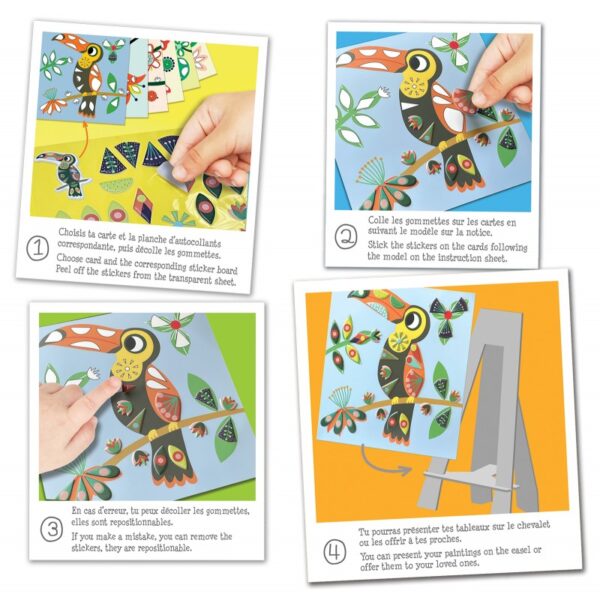 1

Choisis ta carte et la planche d'autocollants correspondante, puis décolle les gommettes.

Choose card and the corresponding sticker board Peel off the stickers from the transparent sheet.

2

Colle les gommettes sur les cartes en suivant le modèle sur la notice.

Stick the stickers on the cards following the model on the instruction sheet.

3

En cas d'erreur, tu peux décoller les gommettes, elles sont repositionnables.

If you make a mistake, you can remove the stickers, they are repositionable.

4

Tu pourras présenter tes tableaux sur le chevalet ou les offrir à tes proches.

You can present your paintings on the easel or offer them to your loved ones.